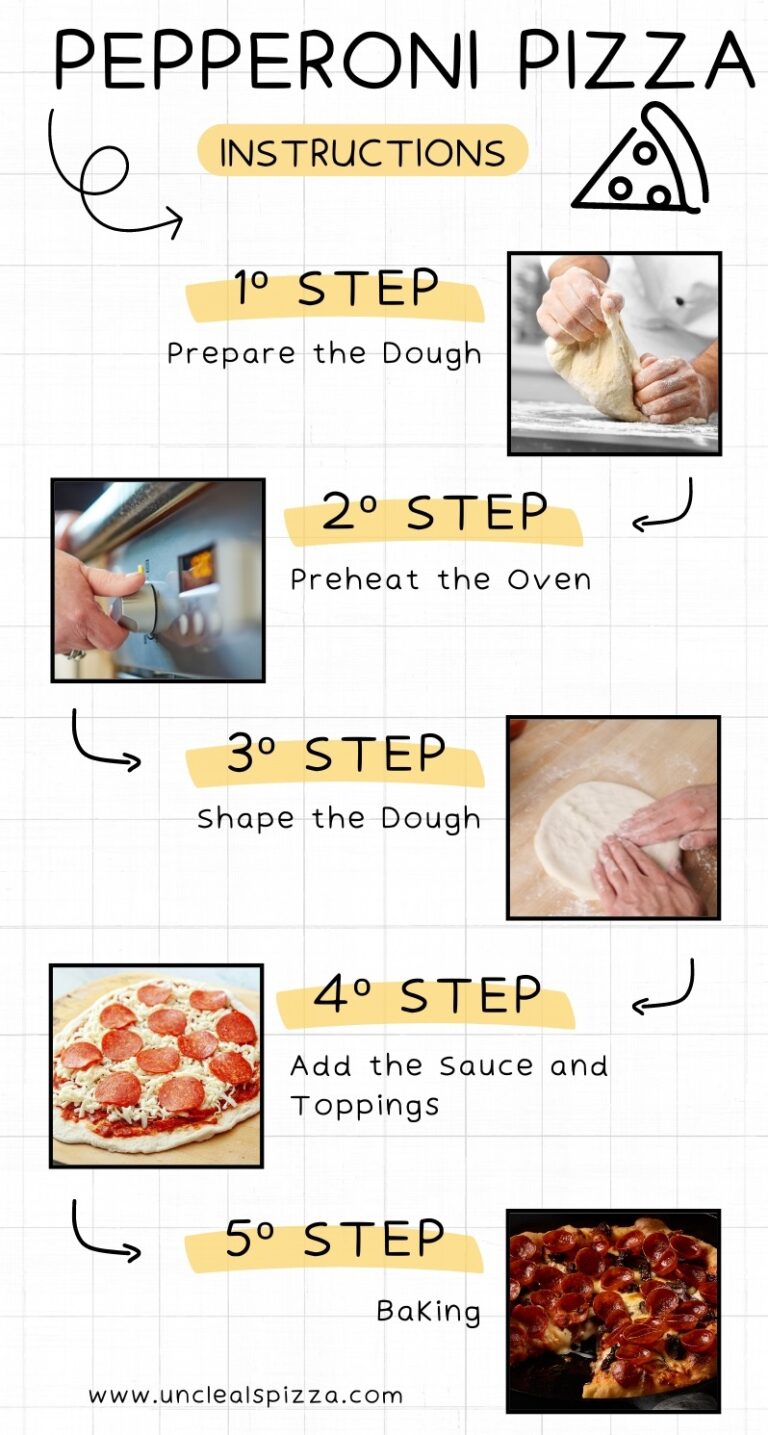 PEPPERONI PIZZA

INSTRUCTIONS

1º STEP
Prepare the Dough

2º STEP
Preheat the Oven

3º STEP
Shape the Dough

4º STEP
Add the Sauce and Toppings

5º STEP
Baking

www.unclealspizza.com